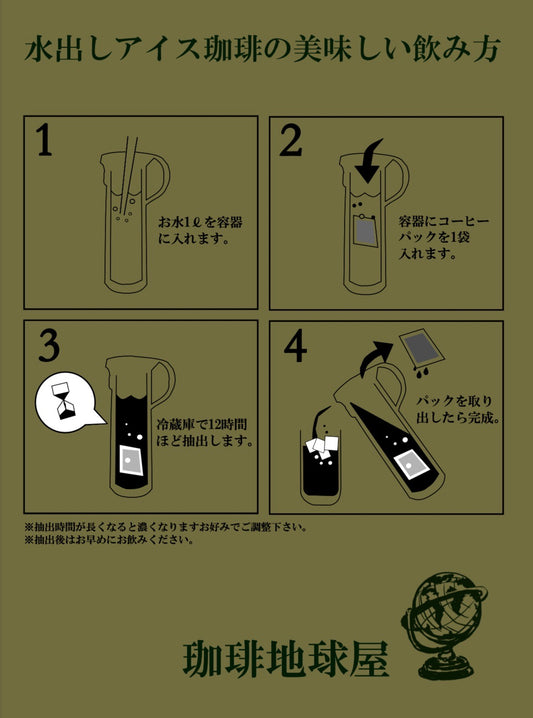 水出しアイス珈琲の美味しい飲み方

1

お水1ℓを容器に入れます。

2

容器にコーヒーパックを1袋入れます。

3

冷蔵庫で12時間ほど抽出します。

4

パックを取り出したら完成。

※抽出時間が長くなると濃くなりますお好みでご調整下さい。
※抽出後はお早めにお飲みください。

珈琲地球屋